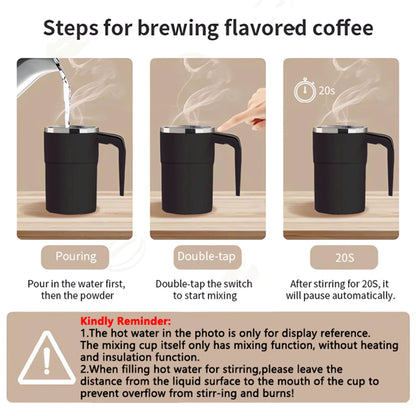 Steps for brewing flavored coffee

20s

Pouring

Pour in the water first, then the powder

Double-tap

Double-tap the switch to start mixing

20S

After stirring for 20S, it will pause automatically.

Kindly Reminder:
1.The hot water in the photo is only for display reference. The mixing cup itself only has mixing function, without heating and insulation function.
2.When filling hot water for stirring,please leave the distance from the liquid surface to the mouth of the cup to prevent overflow from stirr-ing and burns!